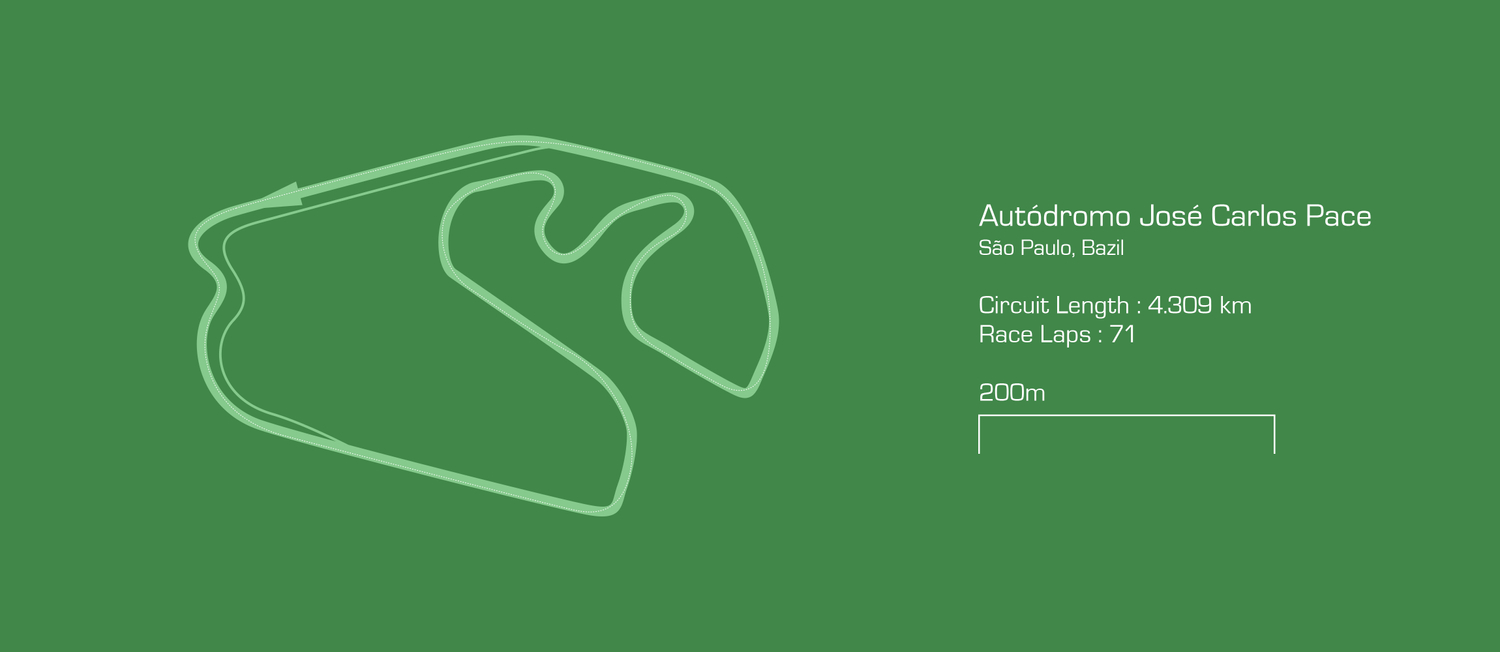 Autódromo José Carlos Pace
São Paulo, Bazil

Circuit Length : 4.309 km
Race Laps : 71

200m