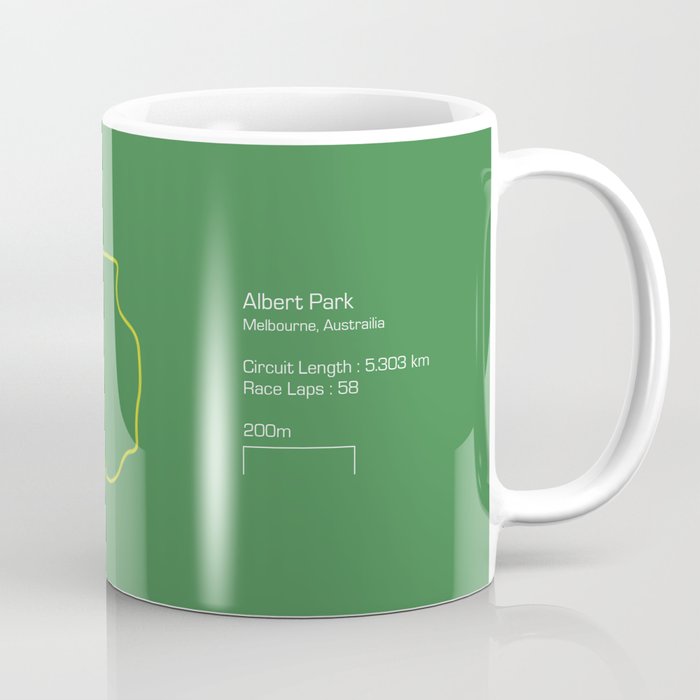 Albert Park
Melbourne, Austrailia

Circuit Length : 5.303 km
Race Laps : 58

200m